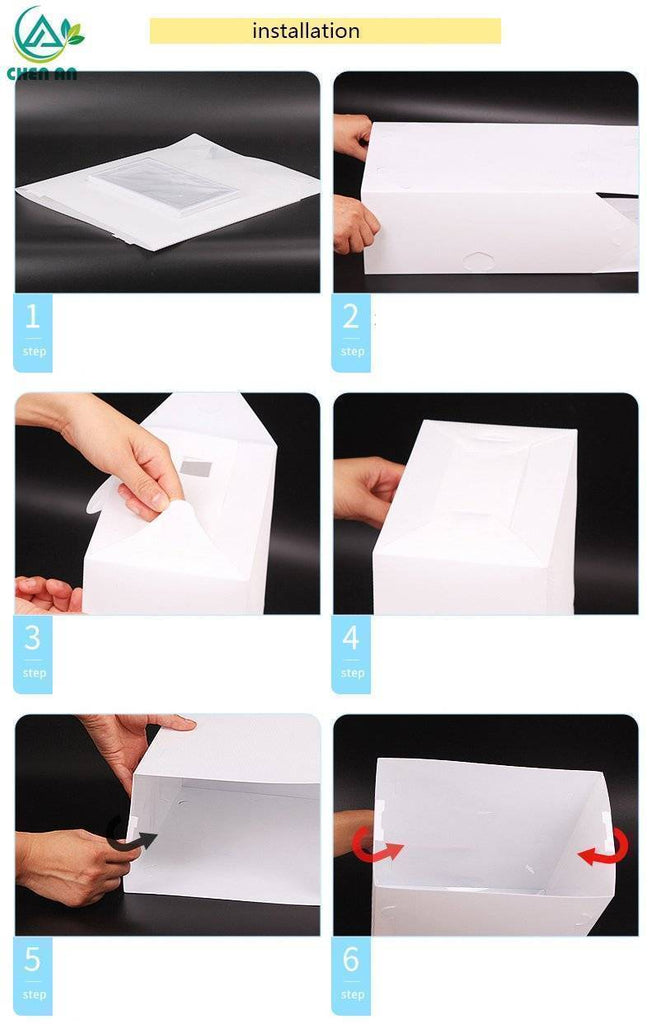 CHEN AN

installation

1
step

2
step

3
step

4
step

5
step

6
step