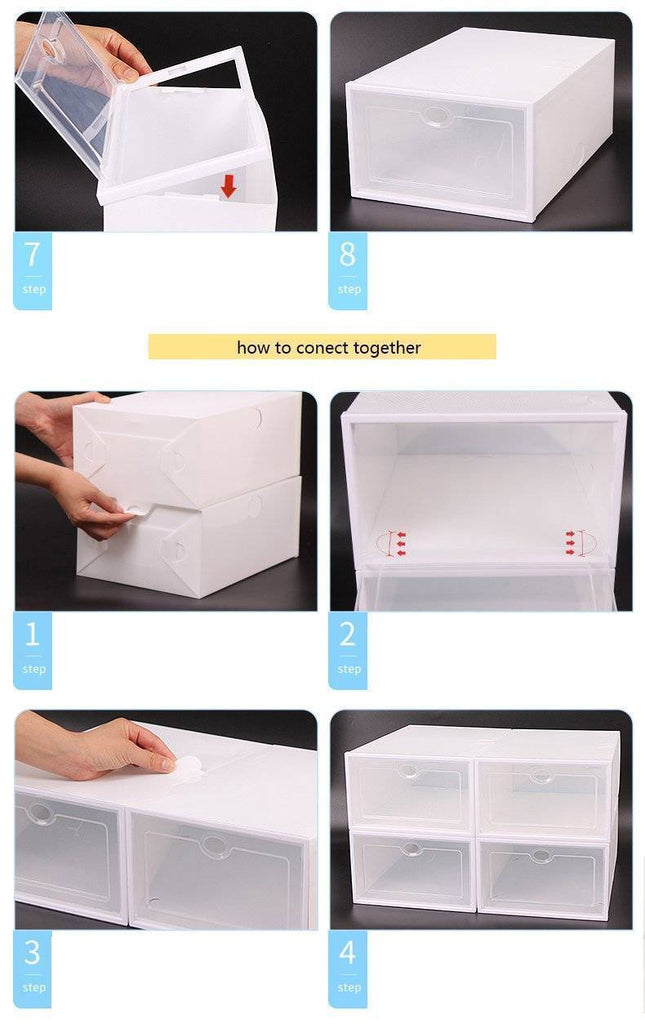 7
step

8
step

how to conect together

1
step

2
step

3
step

4
step